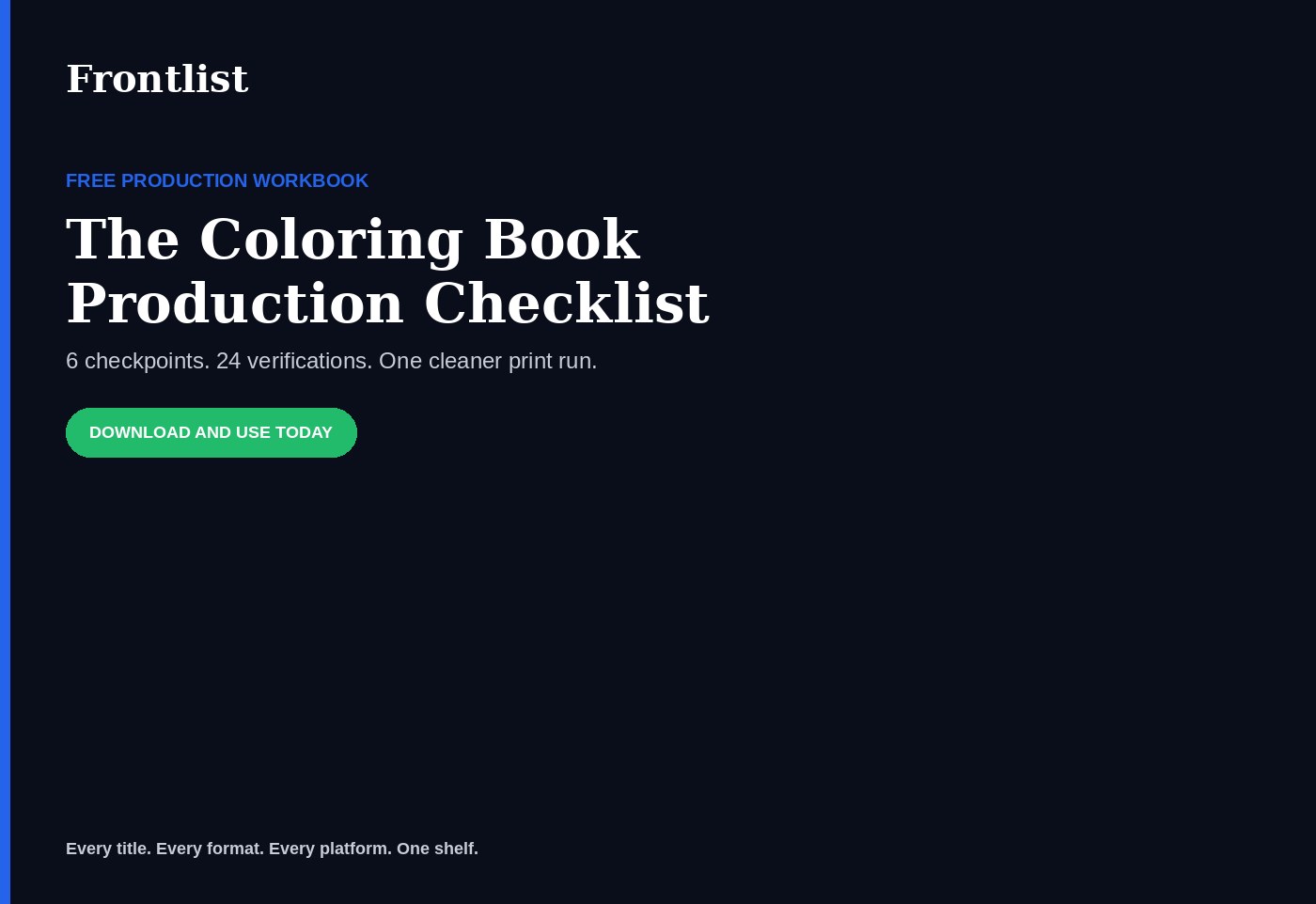 Frontlist

FREE PRODUCTION WORKBOOK

The Coloring Book Production Checklist

6 checkpoints. 24 verifications. One cleaner print run.

DOWNLOAD AND USE TODAY

Every title. Every format. Every platform. One shelf.